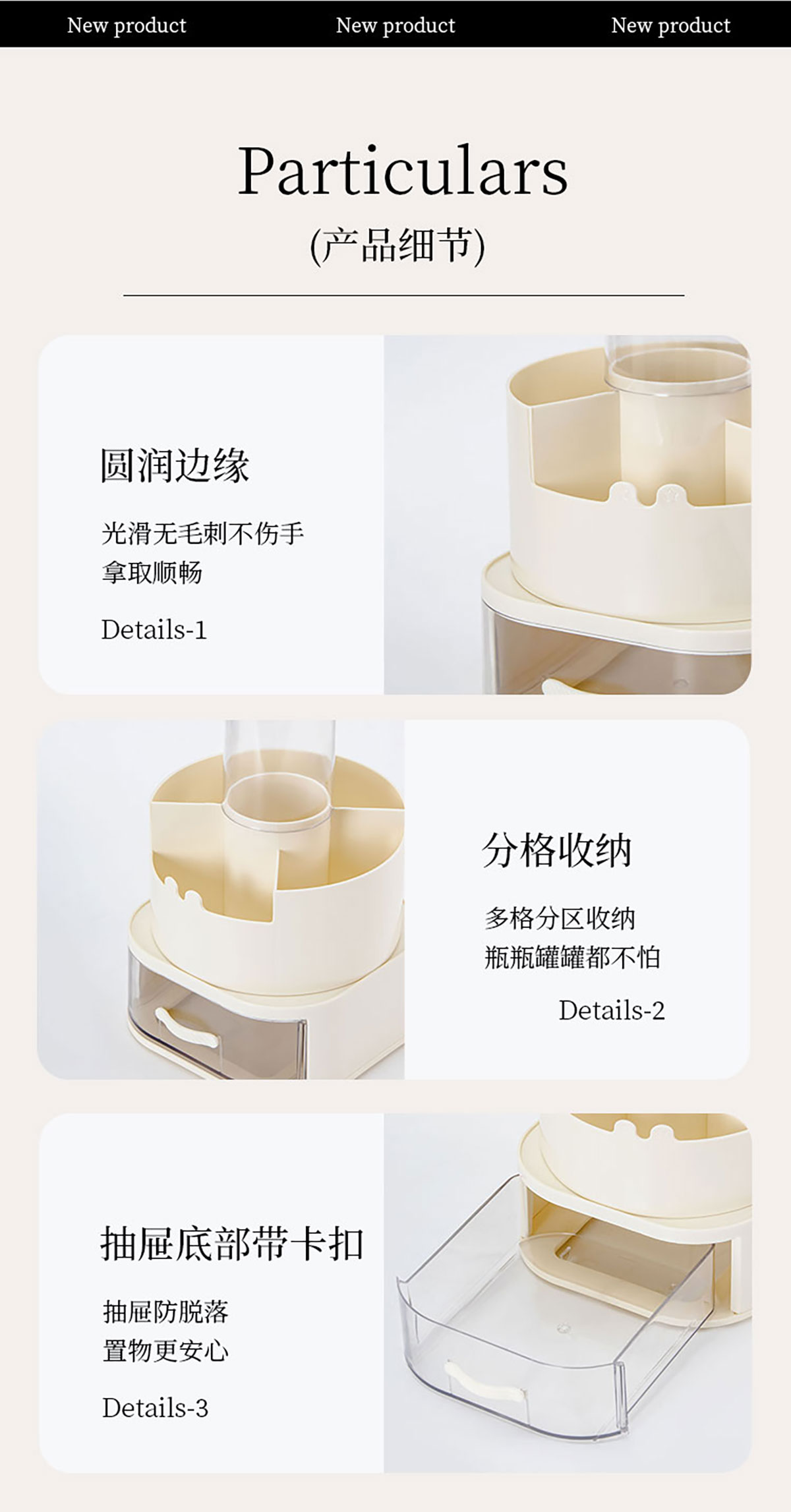 New product New product New product

Particulars
(产品细节)

圆润边缘

光滑无毛刺不伤手
拿取顺畅

Details-1

分格收纳

多格分区收纳
瓶瓶罐罐都不怕

Details-2

抽屉底部带卡扣

抽屉防脱落
置物更安心

Details-3